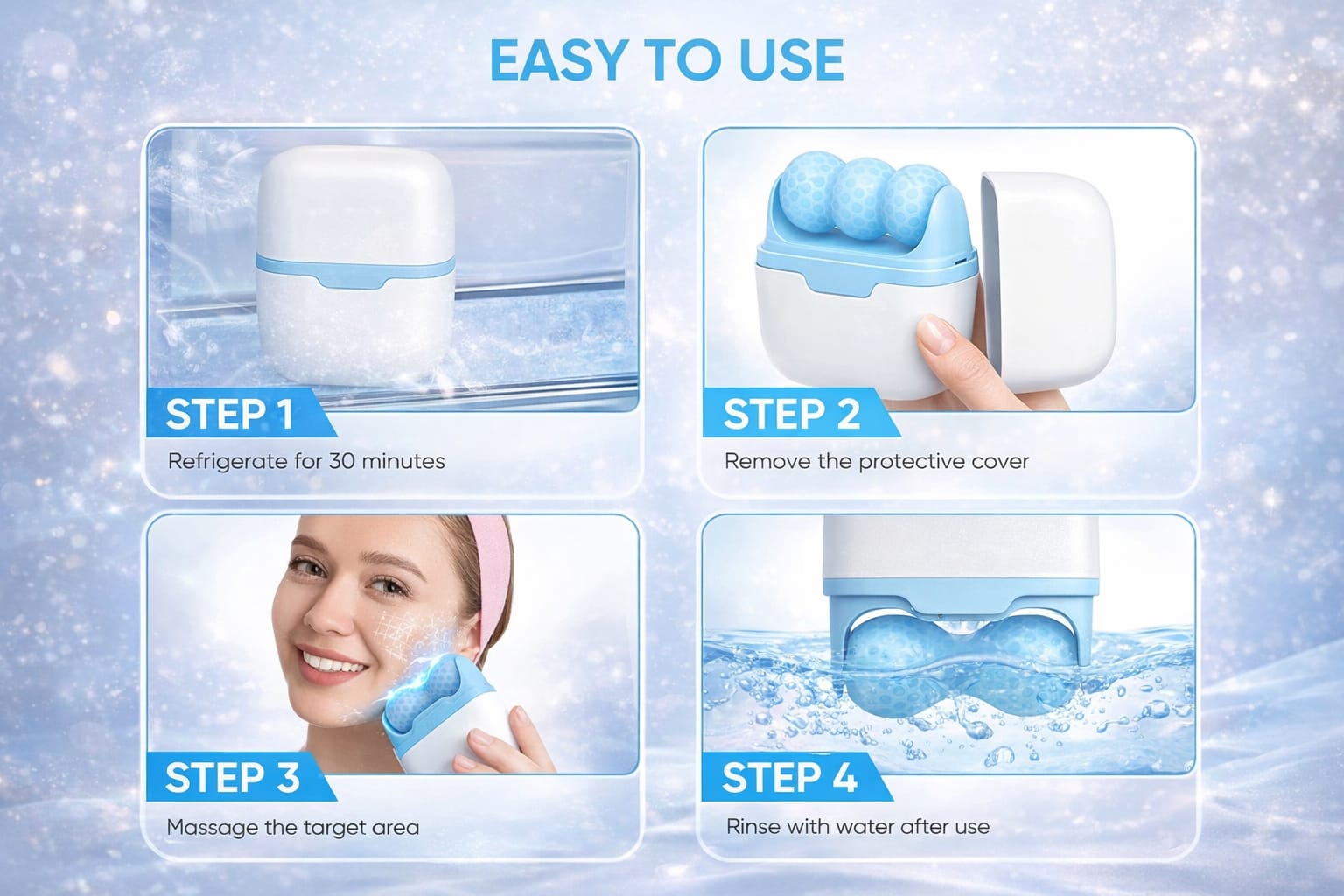 EASY TO USE

STEP 1
Refrigerate for 30 minutes

STEP 2
Remove the protective cover

STEP 3
Massage the target area

STEP 4
Rinse with water after use